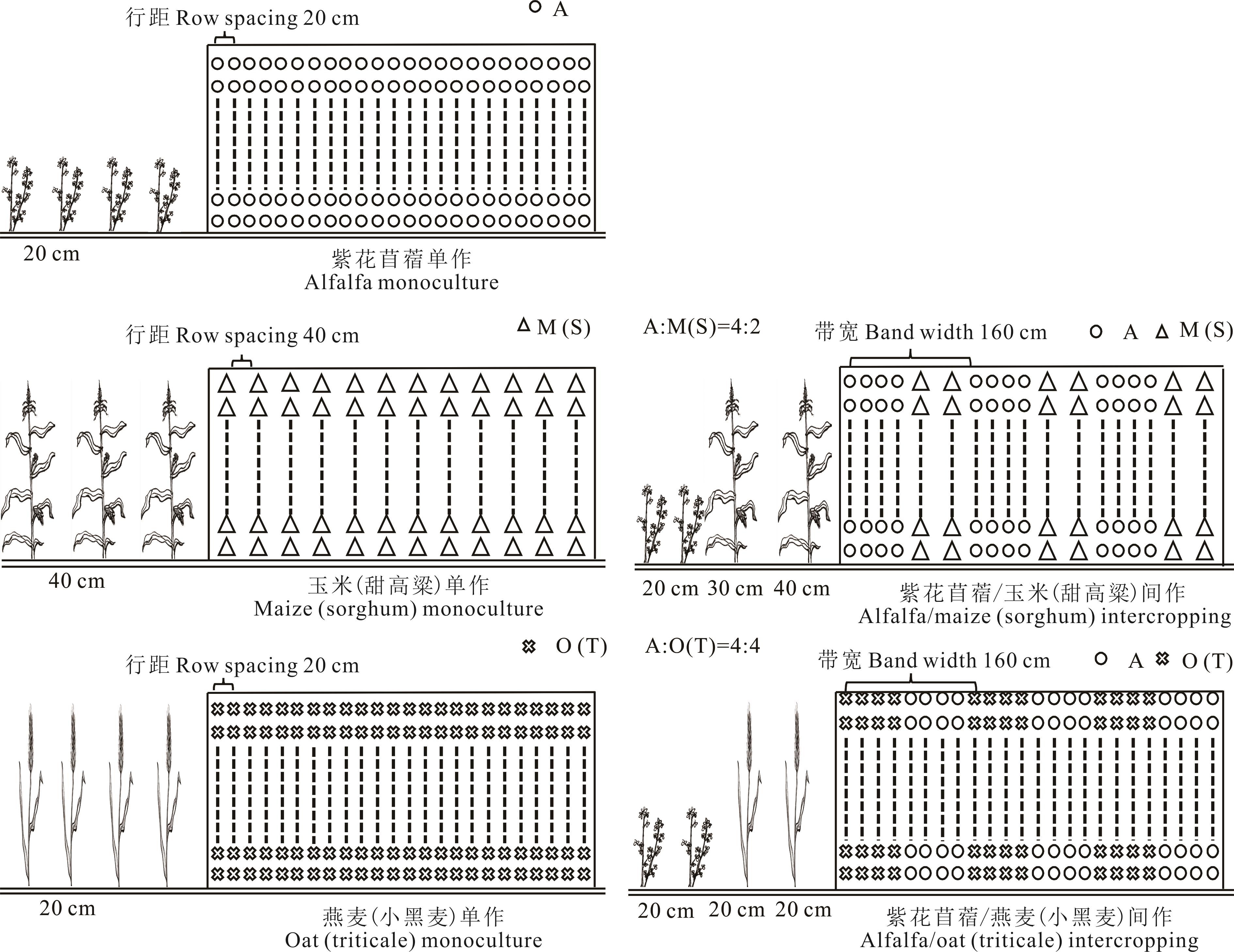 行距 Row spacing 20 cm

A

20 cm

紫花苜蓿单作
Alfalfa monoculture

行距 Row spacing 40 cm

M (S)

40 cm

玉米(甜高粱)单作
Maize (sorghum) monoculture

A:M(S)=4:2

带宽 Band width 160 cm

A M (S)

20 cm 30 cm 40 cm

紫花苜蓿/玉米(甜高粱)间作
Alfalfa/maize (sorghum) intercropping

行距 Row spacing 20 cm

O (T)

20 cm

燕麦(小黑麦)单作
Oat (triticale) monoculture

A:O(T)=4:4

带宽 Band width 160 cm

A O (T)

20 cm 20 cm 20 cm

紫花苜蓿/燕麦(小黑麦)间作
Alfalfa/oat (triticale) intercropping